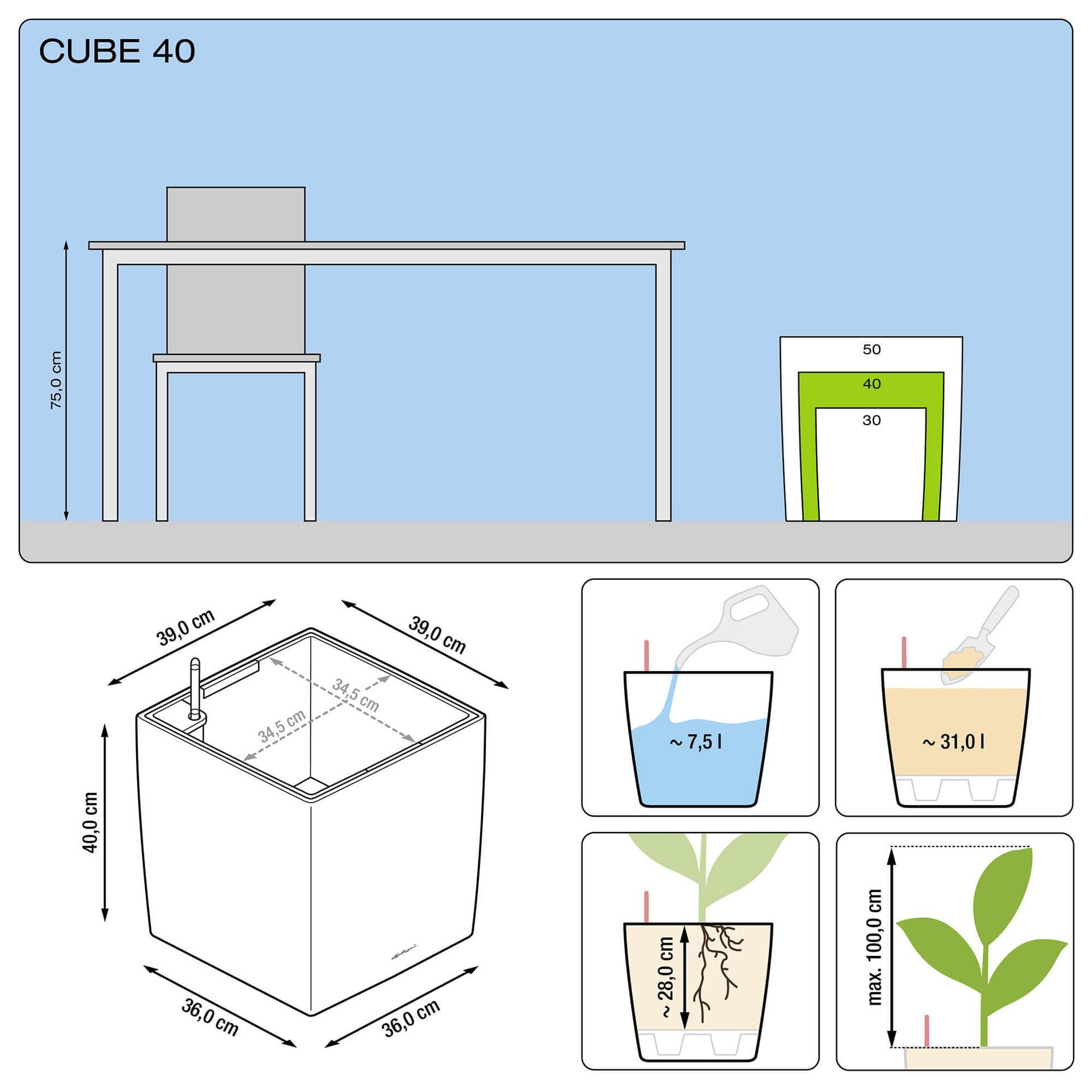 CUBE 40

75,0 cm

50
40
30

39,0 cm
39,0 cm
34,5 cm
34,5 cm
40,0 cm
36,0 cm
36,0 cm

~ 7,5 l

~ 31,0 l

~ 28,0 cm

max. 100,0 cm