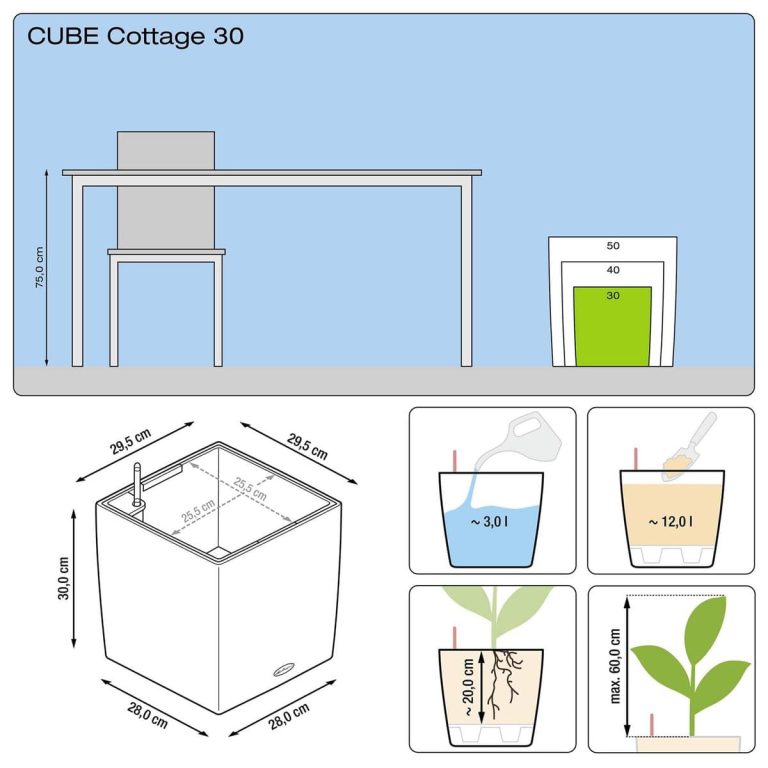 CUBE Cottage 30

75,0 cm

50

40

30

29,5 cm

29,5 cm

25,5 cm

25,5 cm

30,0 cm

28,0 cm

28,0 cm

~ 3,0 l

~ 12,0 l

~ 20,0 cm

max. 60,0 cm