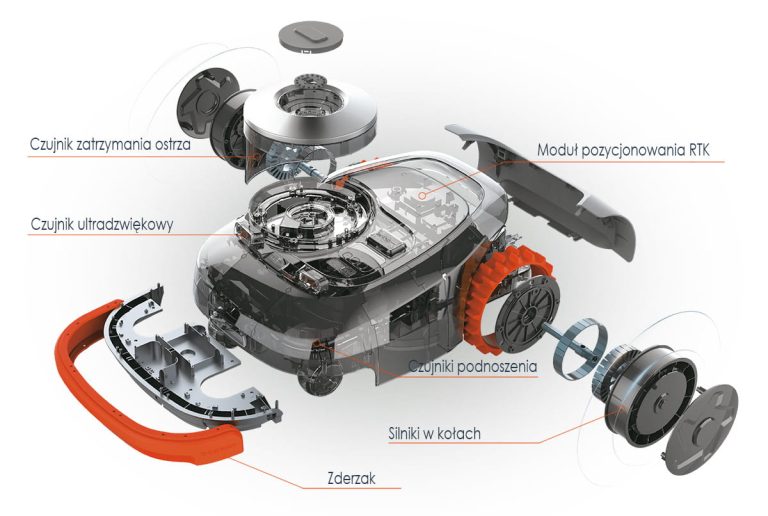 Czujnik zatrzymania ostrza

Moduł pozycjonowania RTK

Czujnik ultradzwiękowy

Czujniki podnoszenia

Silniki w kołach

Zderzak