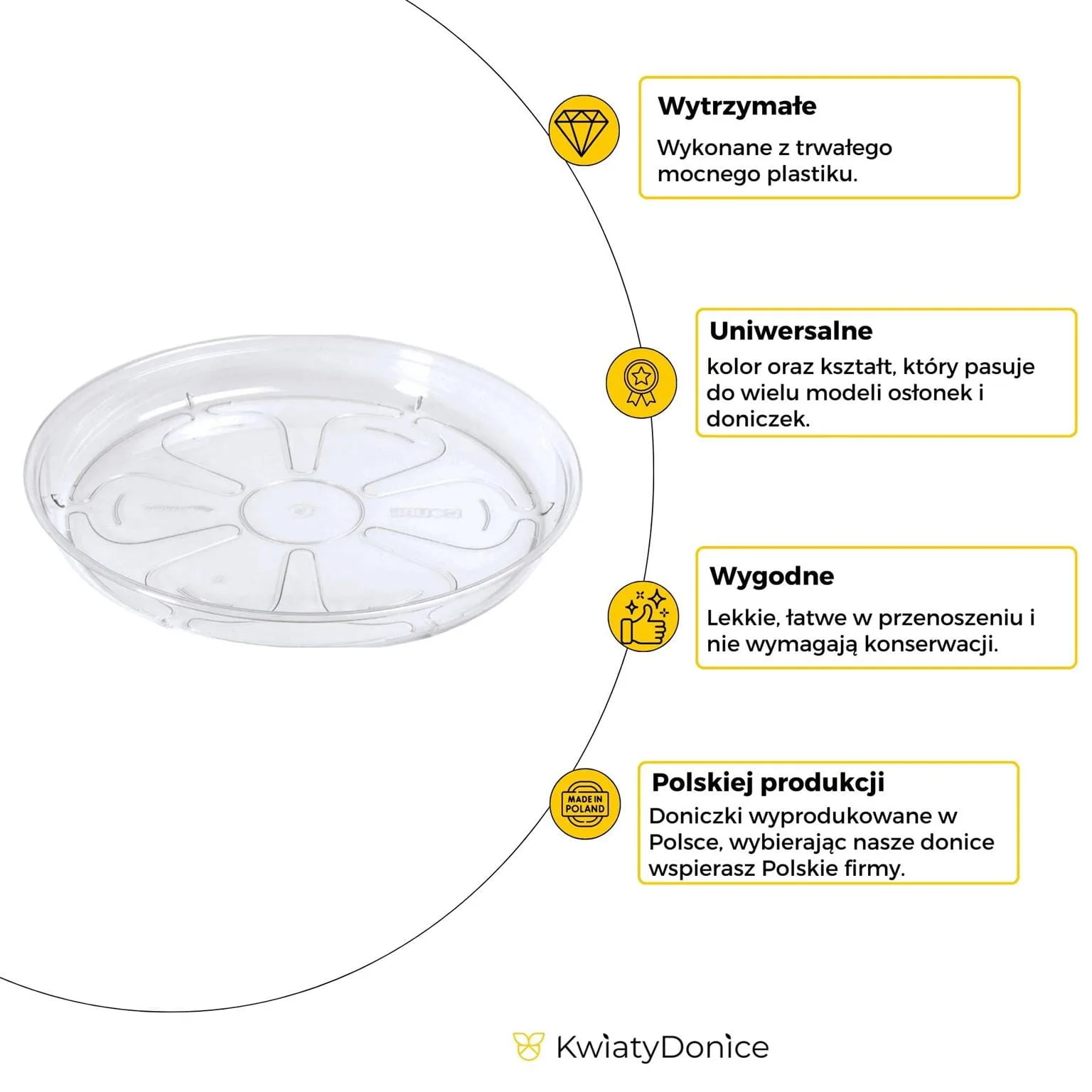 Wytrzymałe

Wykonane z trwałego mocnego plastiku.

Uniwersalne

kolor oraz kształt, który pasuje do wielu modeli osłonek i doniczek.

Wygodne

Lekkie, łatwe w przenoszeniu i nie wymagają konserwacji.

MADE IN POLAND

Polskiej produkcji

Doniczki wyprodukowane w Polsce, wybierając nasze donice wspierasz Polskie firmy.

KwiatyDonice