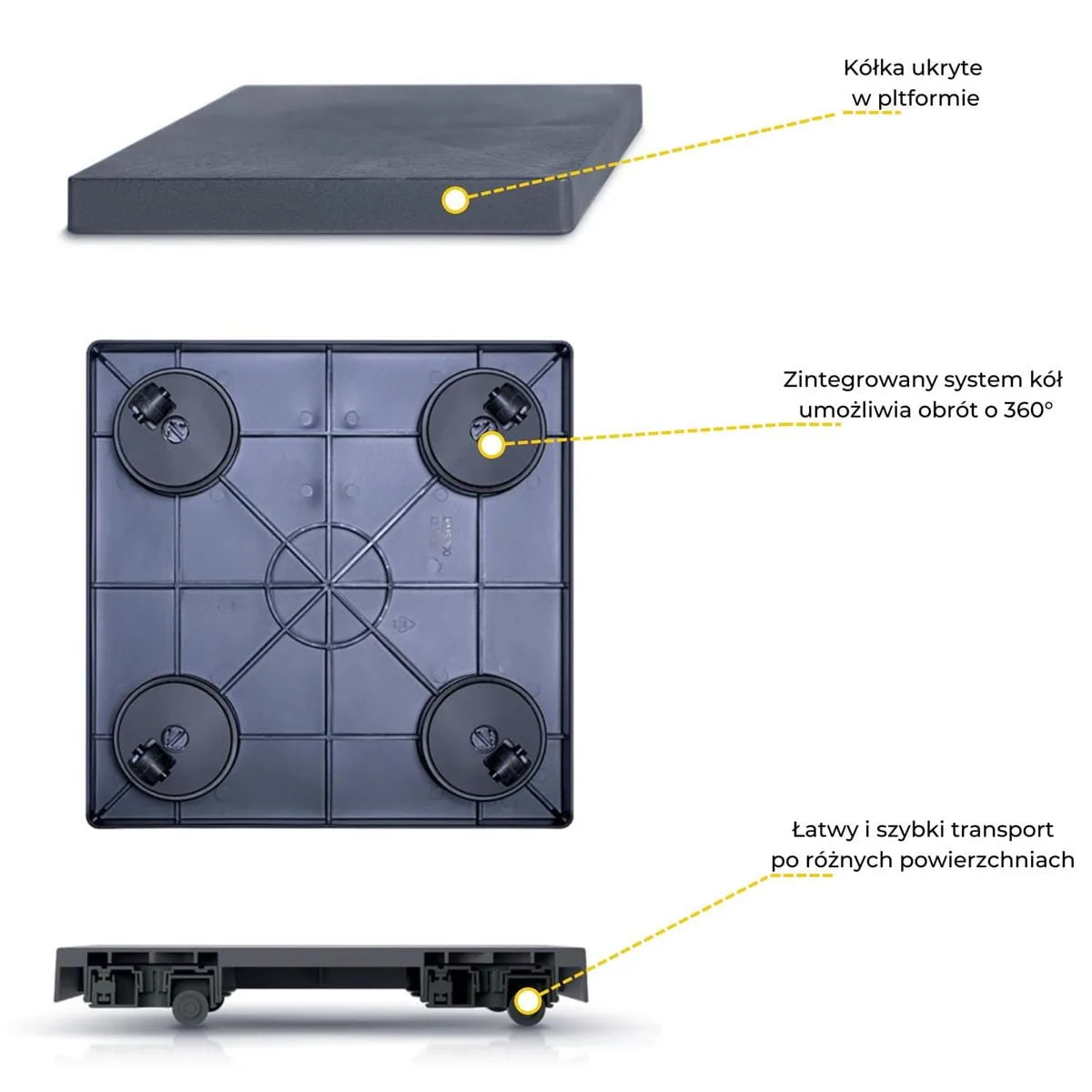 Kółka ukryte
w pltformie

Zintegrowany system kół
umożliwia obrót o 360°

Łatwy i szybki transport
po różnych powierzchniach