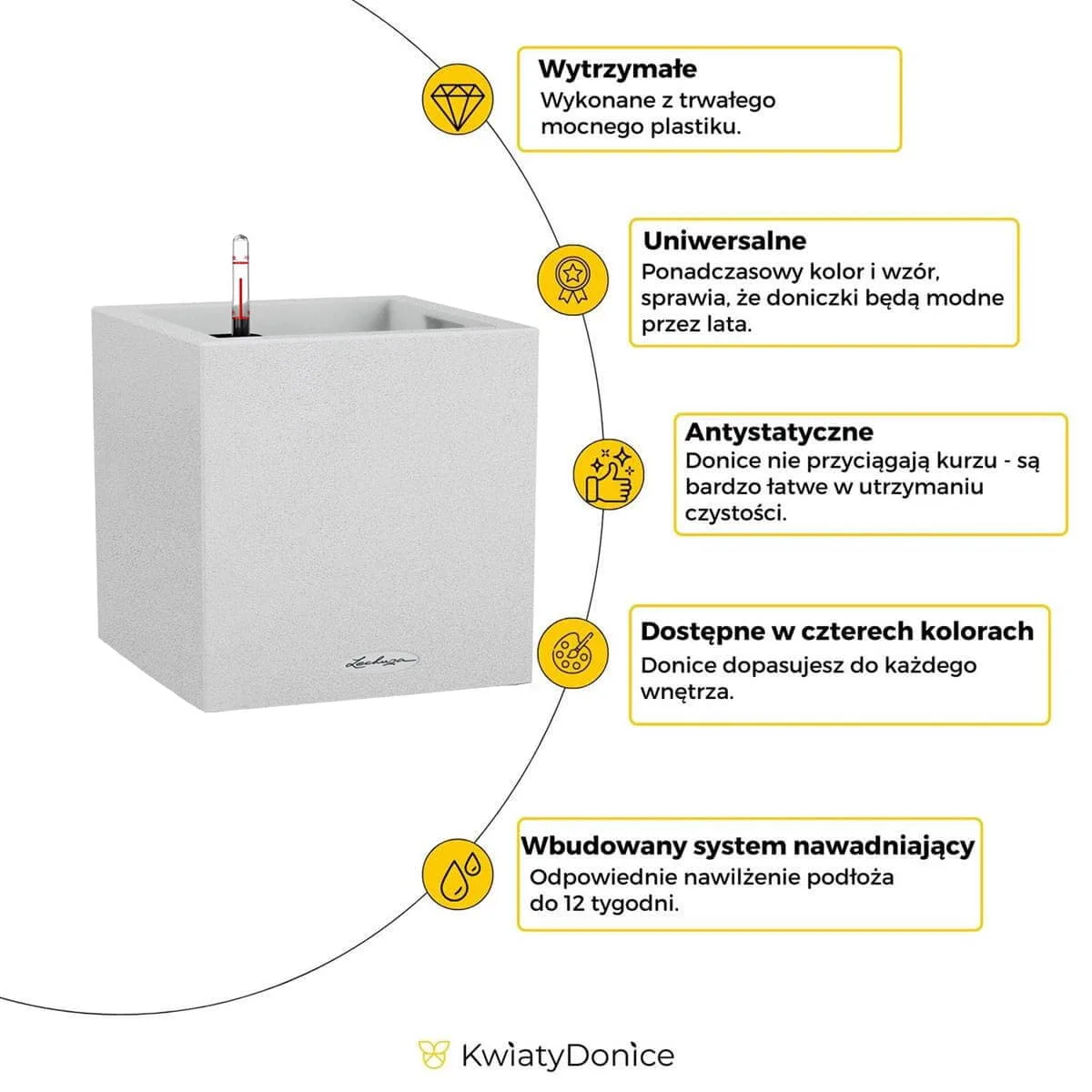 Lechuza

Wytrzymałe
Wykonane z trwałego mocnego plastiku.

Uniwersalne
Ponadczasowy kolor i wzór, sprawia, że doniczki będą modne przez lata.

Antystatyczne
Donice nie przyciągają kurzu - są bardzo łatwe w utrzymaniu czystości.

Dostępne w czterech kolorach
Donice dopasujesz do każdego wnętrza.

Wbudowany system nawadniający
Odpowiednie nawilżenie podłoża do 12 tygodni.

KwiatyDonice