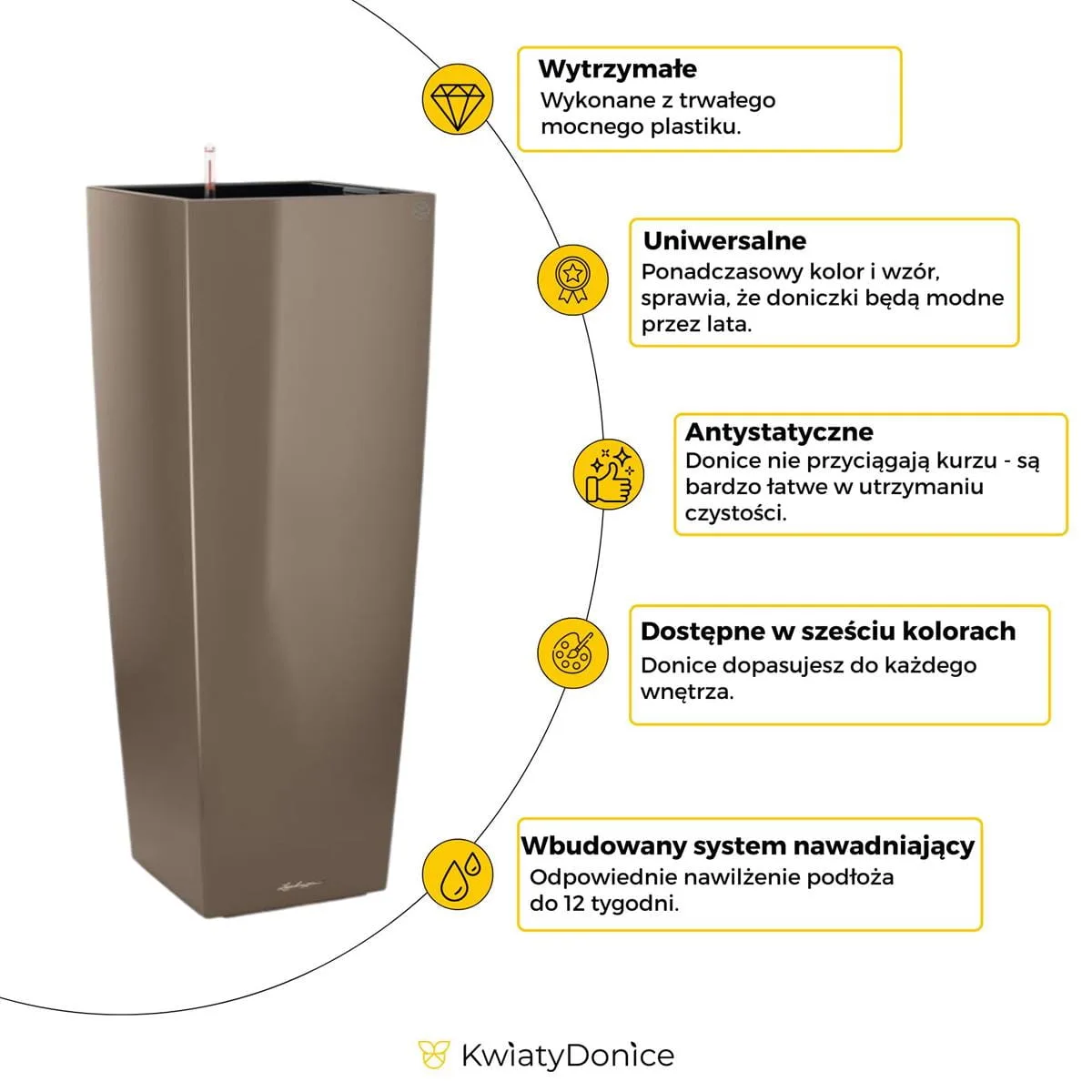 Wytrzymałe
Wykonane z trwałego mocnego plastiku.

Uniwersalne
Ponadczasowy kolor i wzór, sprawia, że doniczki będą modne przez lata.

Antystatyczne
Donice nie przyciągają kurzu - są bardzo łatwe w utrzymaniu czystości.

Dostępne w sześciu kolorach
Donice dopasujesz do każdego wnętrza.

Wbudowany system nawadniający
Odpowiednie nawilżenie podłoża do 12 tygodni.

KwiatyDonice