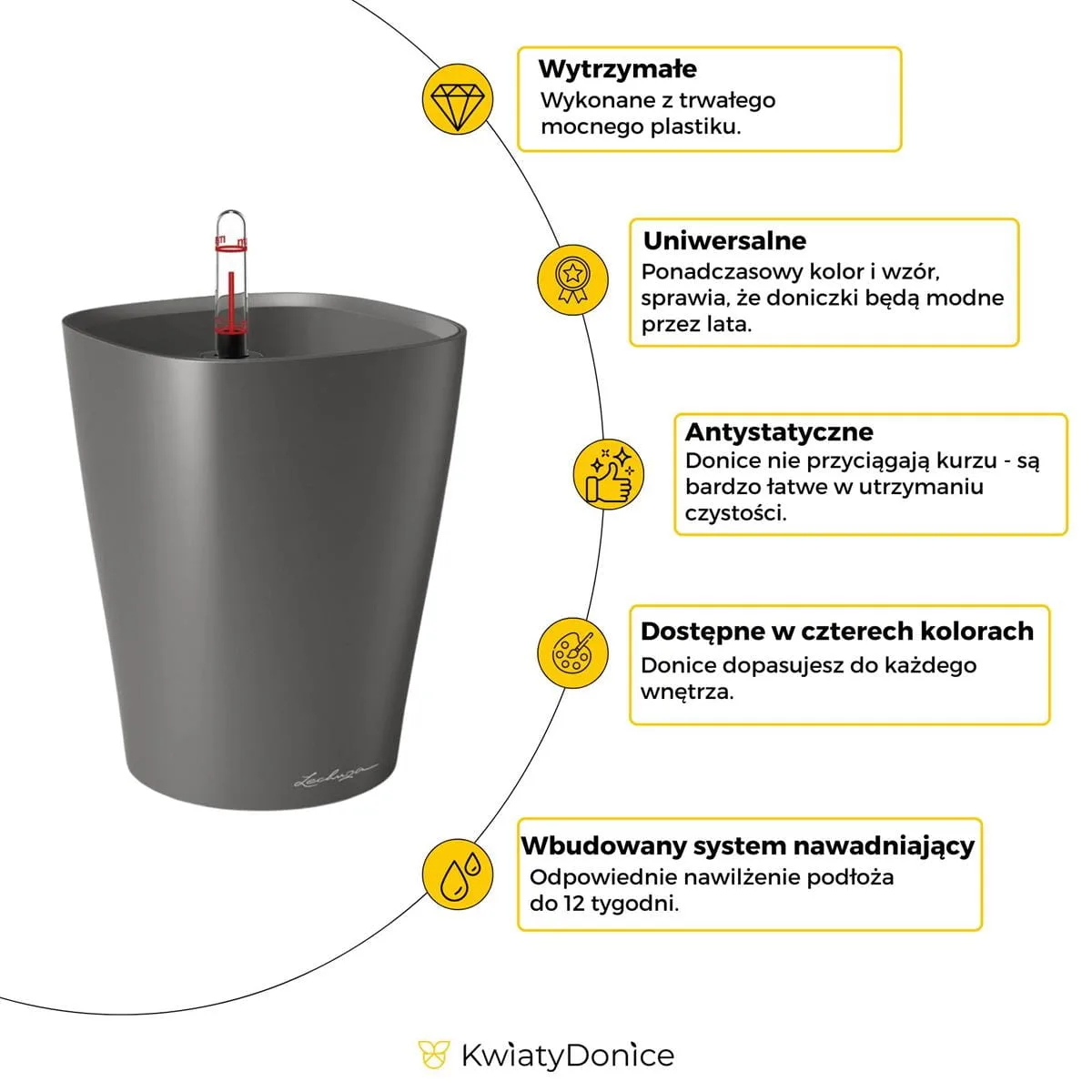 Wytrzymałe
Wykonane z trwałego mocnego plastiku.

Uniwersalne
Ponadczasowy kolor i wzór, sprawia, że doniczki będą modne przez lata.

Antystatyczne
Donice nie przyciągają kurzu - są bardzo łatwe w utrzymaniu czystości.

Dostępne w czterech kolorach
Donice dopasujesz do każdego wnętrza.

Wbudowany system nawadniający
Odpowiednie nawilżenie podłoża do 12 tygodni.

Lechuza

KwiatyDonice